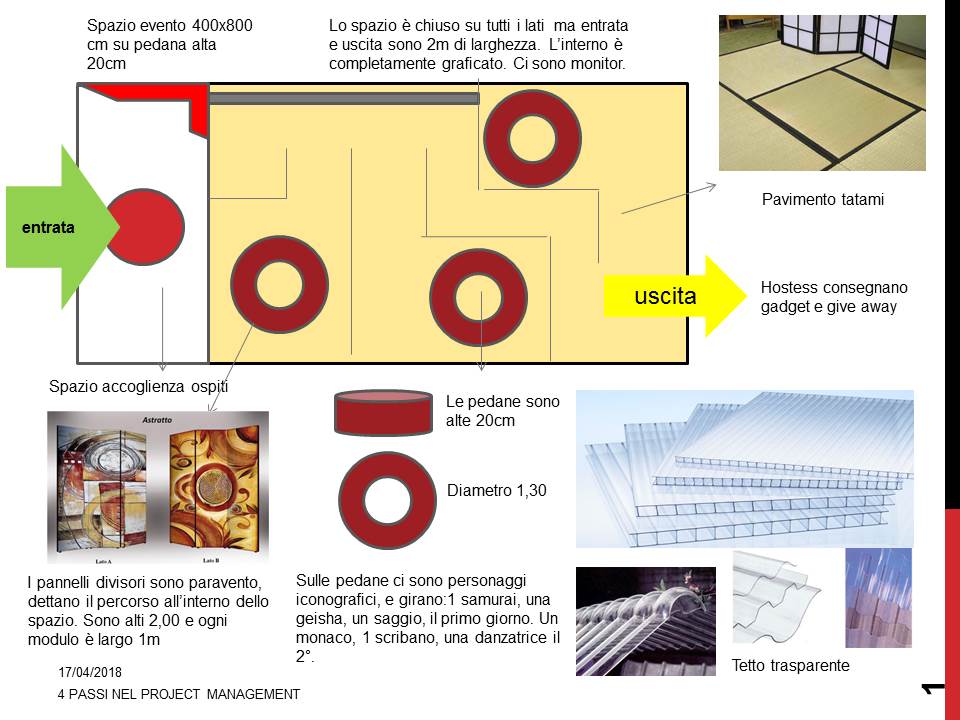 Spazio evento 400x800 cm su pedana alta 20cm

Lo spazio è chiuso su tutti i lati ma entrata e uscita sono 2m di larghezza. L'interno è completamente graficato. Ci sono monitor.

entrata

uscita

Pavimento tatami

Hostess consegnano gadget e give away

Spazio accoglienza ospiti

Astratto

Lato A

Lato B

Le pedane sono alte 20cm

Diametro 1,30

I pannelli divisori sono paravento, dettano il percorso all'interno dello spazio. Sono alti 2,00 e ogni modulo è largo 1m

Sulle pedane ci sono personaggi iconografici, e girano:1 samurai, una geisha, un saggio, il primo giorno. Un monaco, 1 scribano, una danzatrice il 2°.

Tetto trasparente

17/04/2018

4 PASSI NEL PROJECT MANAGEMENT

1